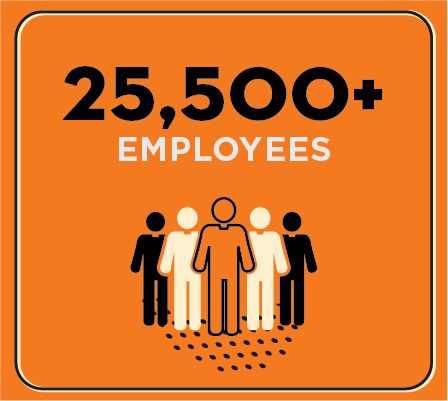 25,500+
EMPLOYEES