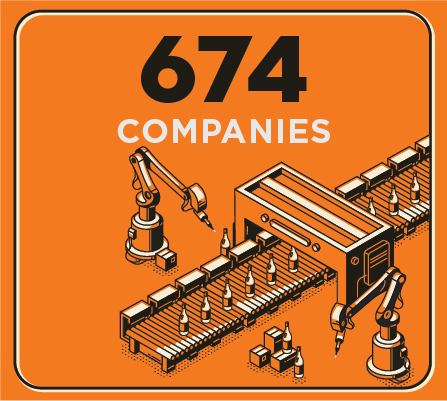 674
COMPANIES