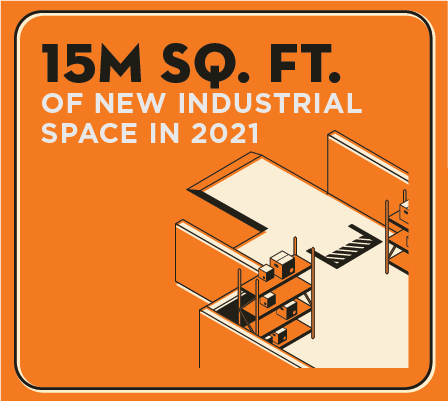 15M SQ. FT.
OF NEW INDUSTRIAL SPACE IN 2021